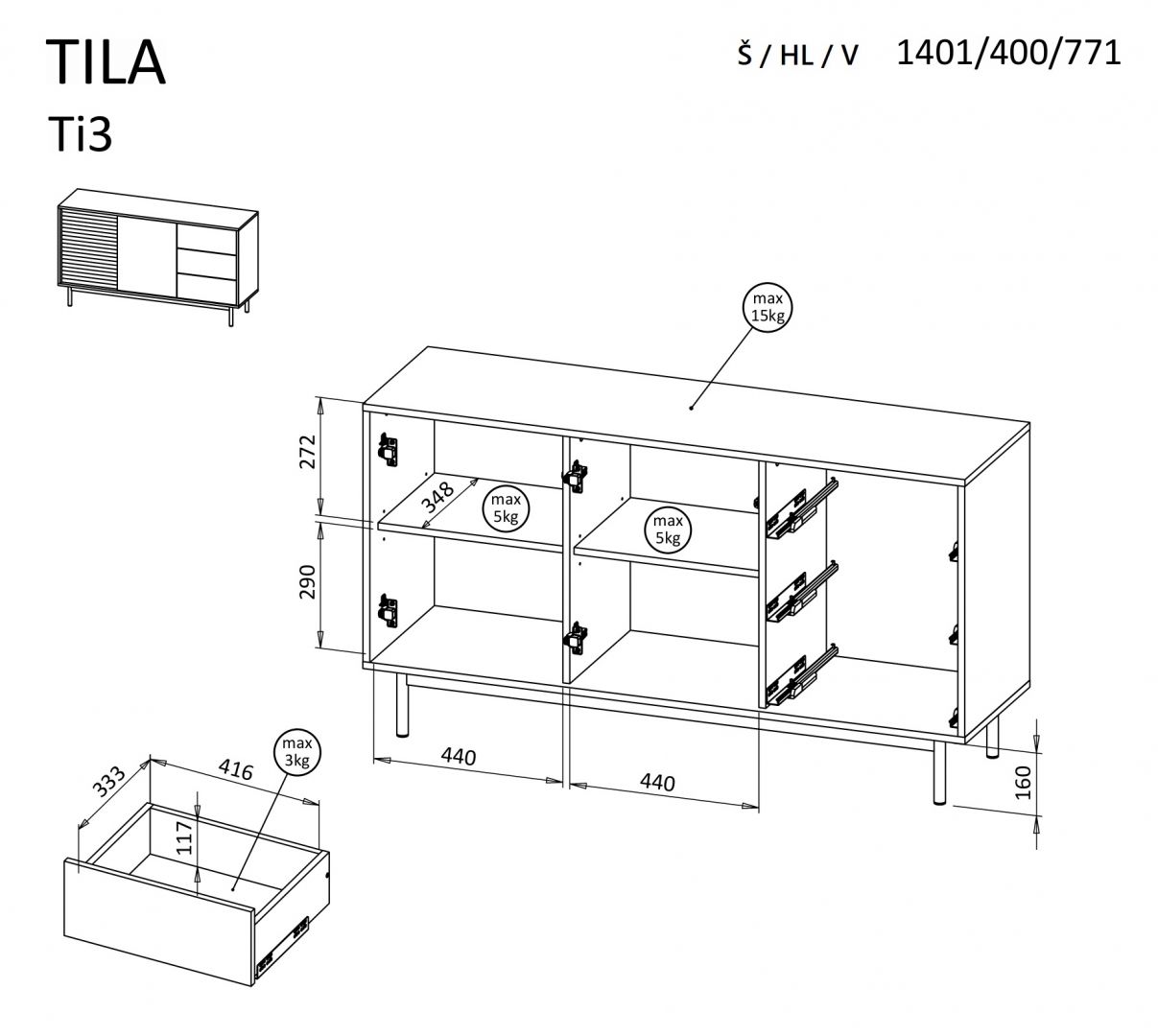 TILA

Ti3

Š / HL / V 1401/400/771

max 15kg

272

348

max 5kg

max 5kg

290

440

440

160

333

416

max 3kg

117