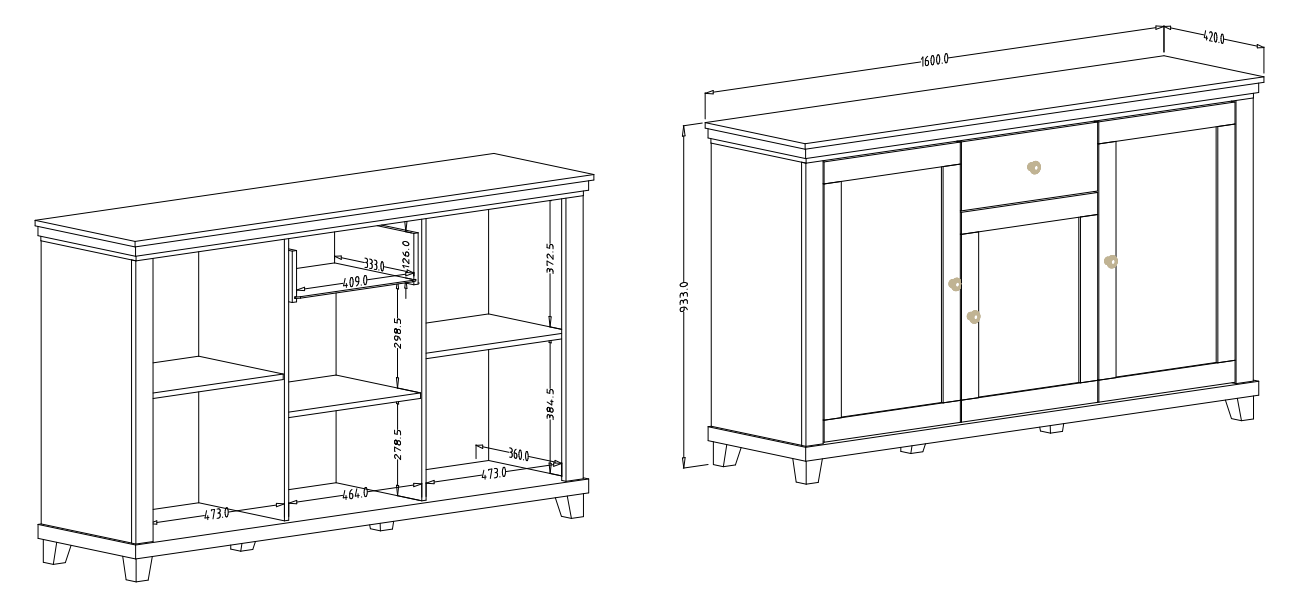 333.0
126.0
409.0
372.5
298.5
384.5
278.5
360.0
473.0
464.0
473.0
1600.0
420.0
933.0