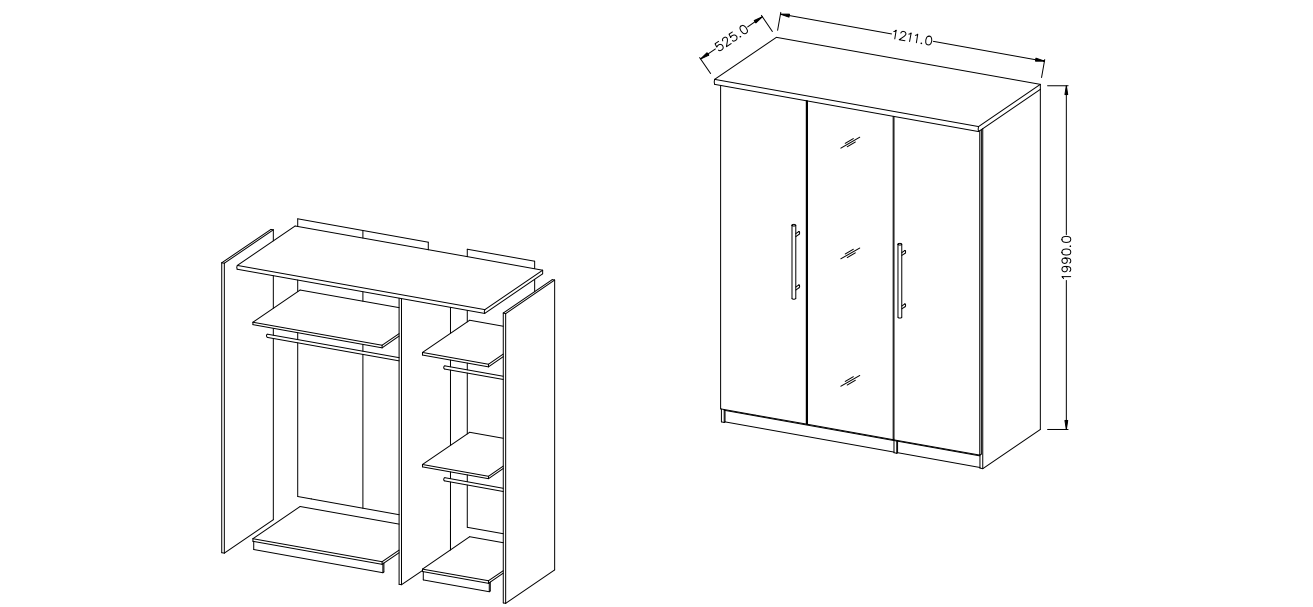 525.0
1211.0
1990.0