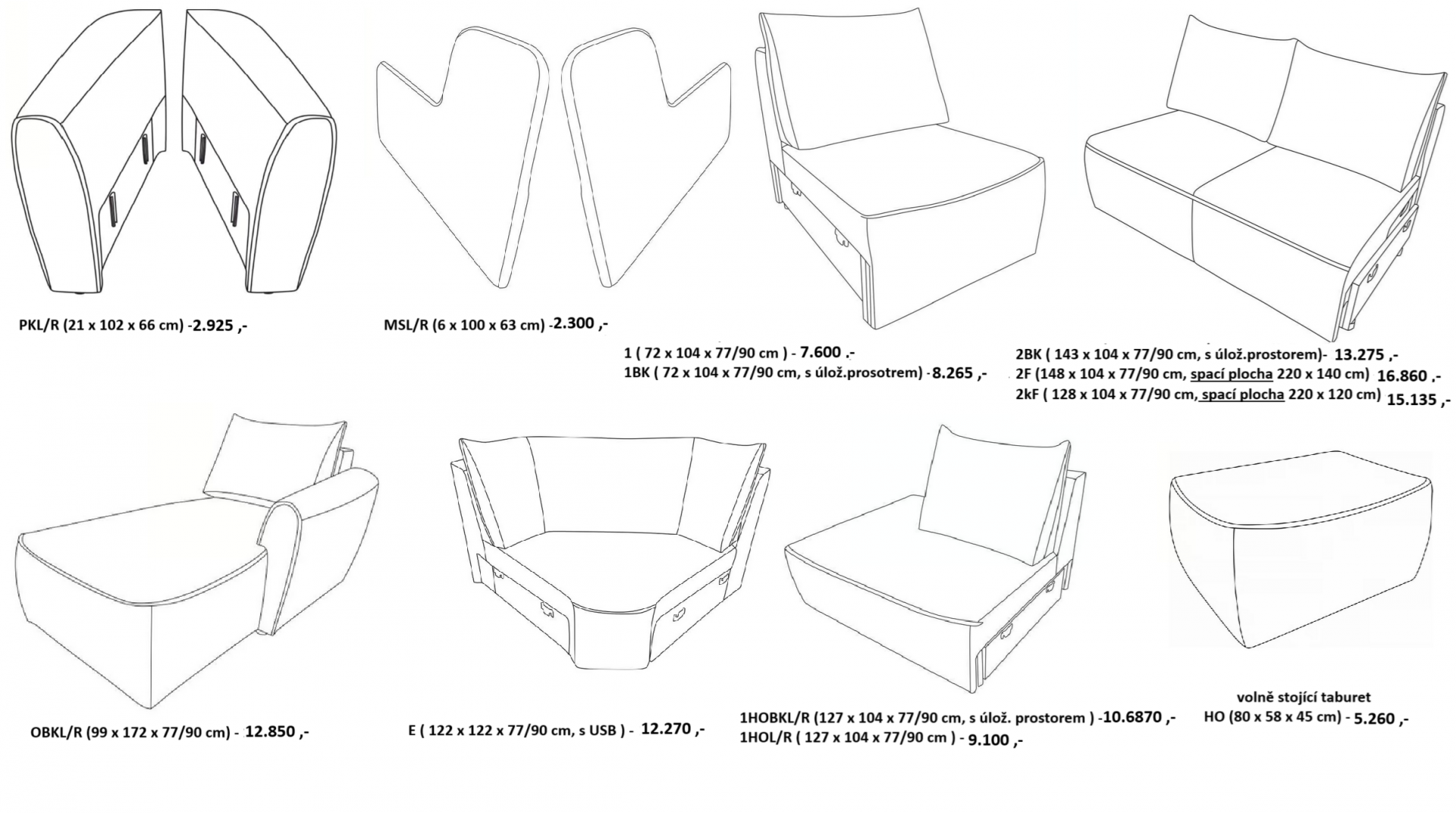 PKL/R (21 x 102 x 66 cm) -2.925 ,-

MSL/R (6 x 100 x 63 cm) -2.300 ,-

1 ( 72 x 104 x 77/90 cm ) - 7.600 .-
1BK ( 72 x 104 x 77/90 cm, s úlož.prosotrem) -8.265 ,-

2BK ( 143 x 104 x 77/90 cm, s úlož.prostorem)- 13.275 ,-
2F (148 x 104 x 77/90 cm, spací plocha 220 x 140 cm) 16.860 ,-
2kF ( 128 x 104 x 77/90 cm, spací plocha 220 x 120 cm) 15.135 ,-

OBKL/R (99 x 172 x 77/90 cm) - 12.850 ,-

E ( 122 x 122 x 77/90 cm, s USB ) - 12.270 ,-

1HOBKL/R (127 x 104 x 77/90 cm, s úlož. prostorem ) -10.6870 ,-
1HOL/R ( 127 x 104 x 77/90 cm ) - 9.100 ,-

volně stojící taburet
HO (80 x 58 x 45 cm) - 5.260 ,-