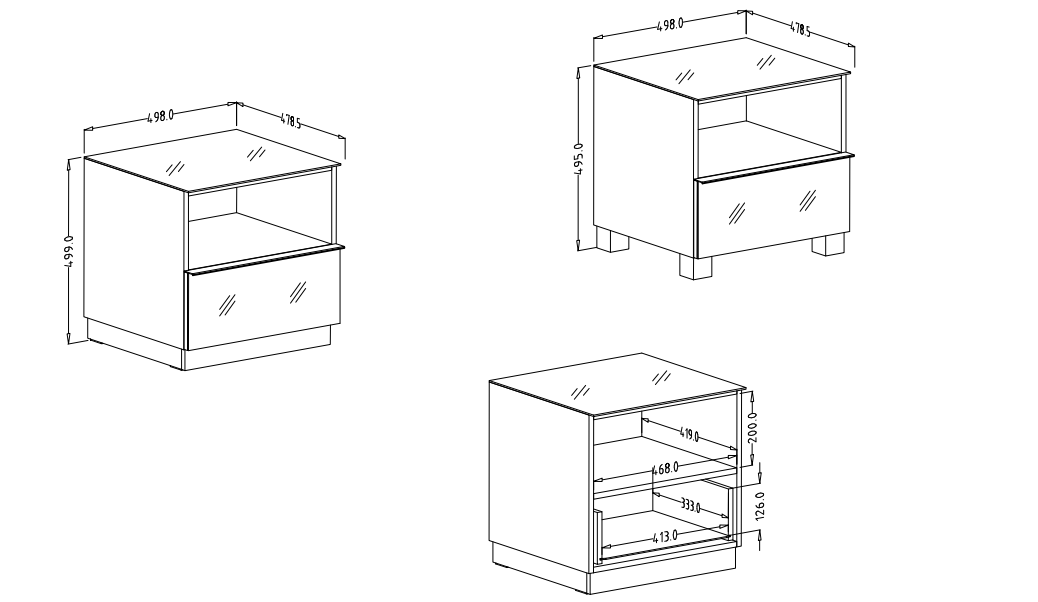 498.0
478.5
499.0

498.0
478.5
495.0

419.0
200.0
468.0
333.0
126.0
413.0