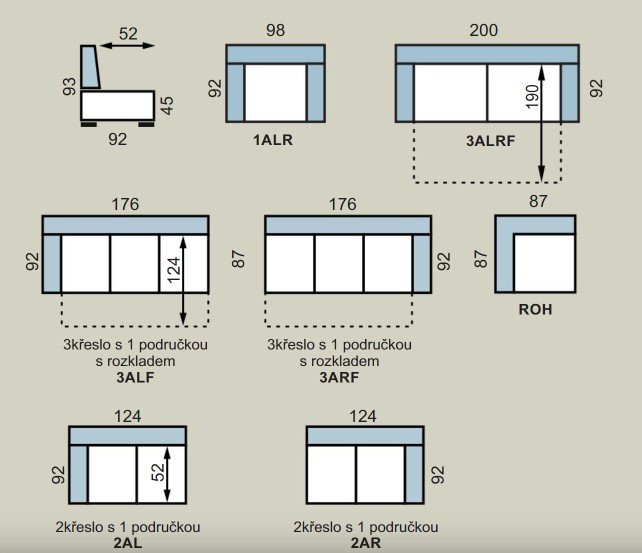 52
93
45
92

98
92
1ALR

200
190
92
3ALRF

176
92
124
3křeslo s 1 područkou
s rozkladem
3ALF

176
87
92
3křeslo s 1 područkou
s rozkladem
3ARF

87
87
ROH

124
92
52
2křeslo s 1 područkou
2AL

124
92
2křeslo s 1 područkou
2AR