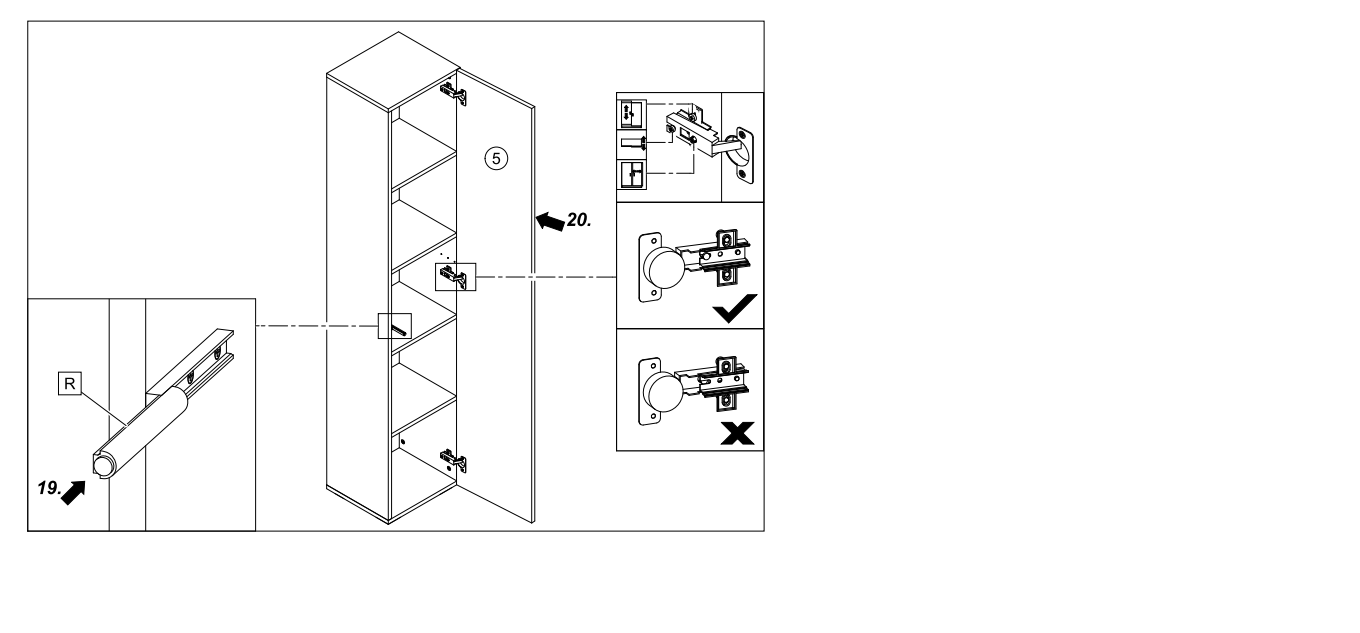 5

20.

R

19.