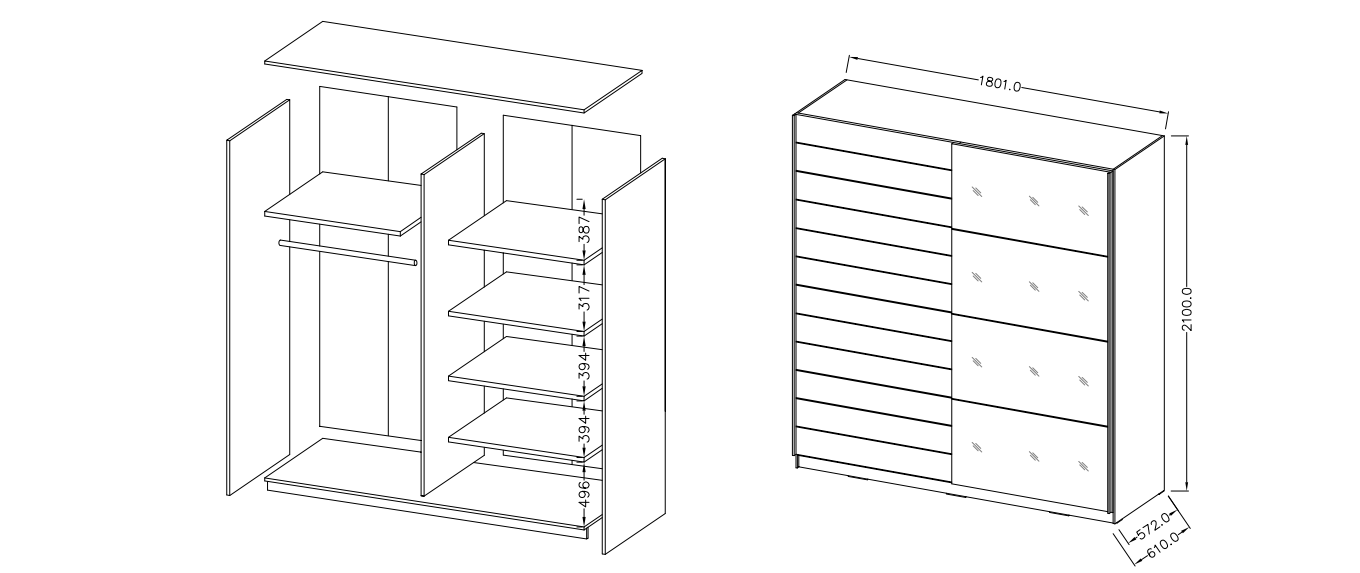 387
317
394
394
496
1801.0
2100.0
572.0
610.0